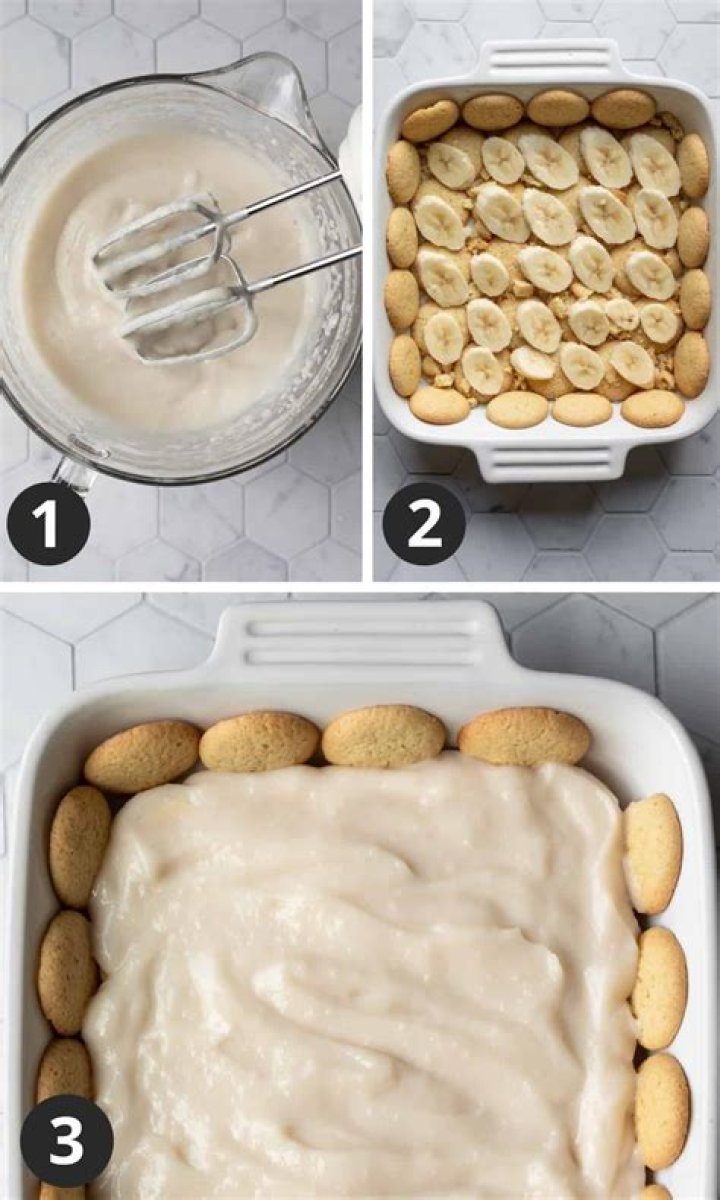 1

2

3